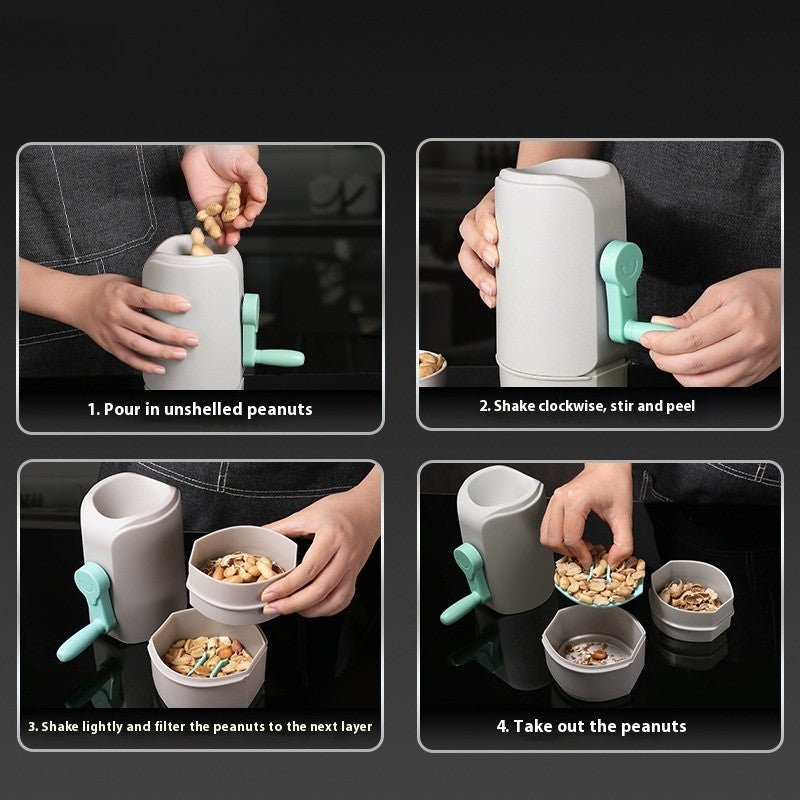 1. Pour in unshelled peanuts

2. Shake clockwise, stir and peel

3. Shake lightly and filter the peanuts to the next layer

4. Take out the peanuts